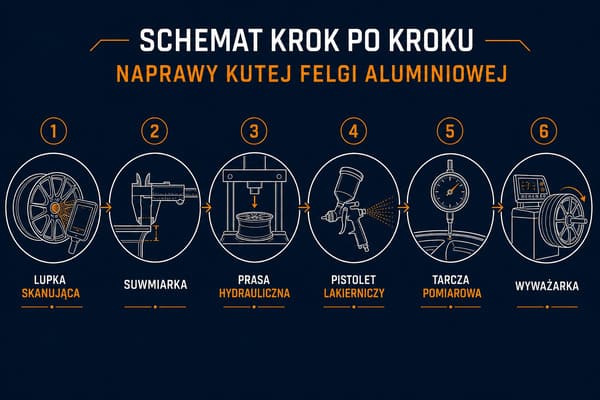 SCHEMAT KROK PO KROKU
NAPRAWY KUTEJ FELGI ALUMINIOWEJ

1
LUPKA SKANUJĄCA

2
SUWMIARKA

3
PRASA HYDRAULICZNA

4
PISTOLET LAKIERNICZY

5
TARCZA POMIAROWA

6
WYWAŻARKA